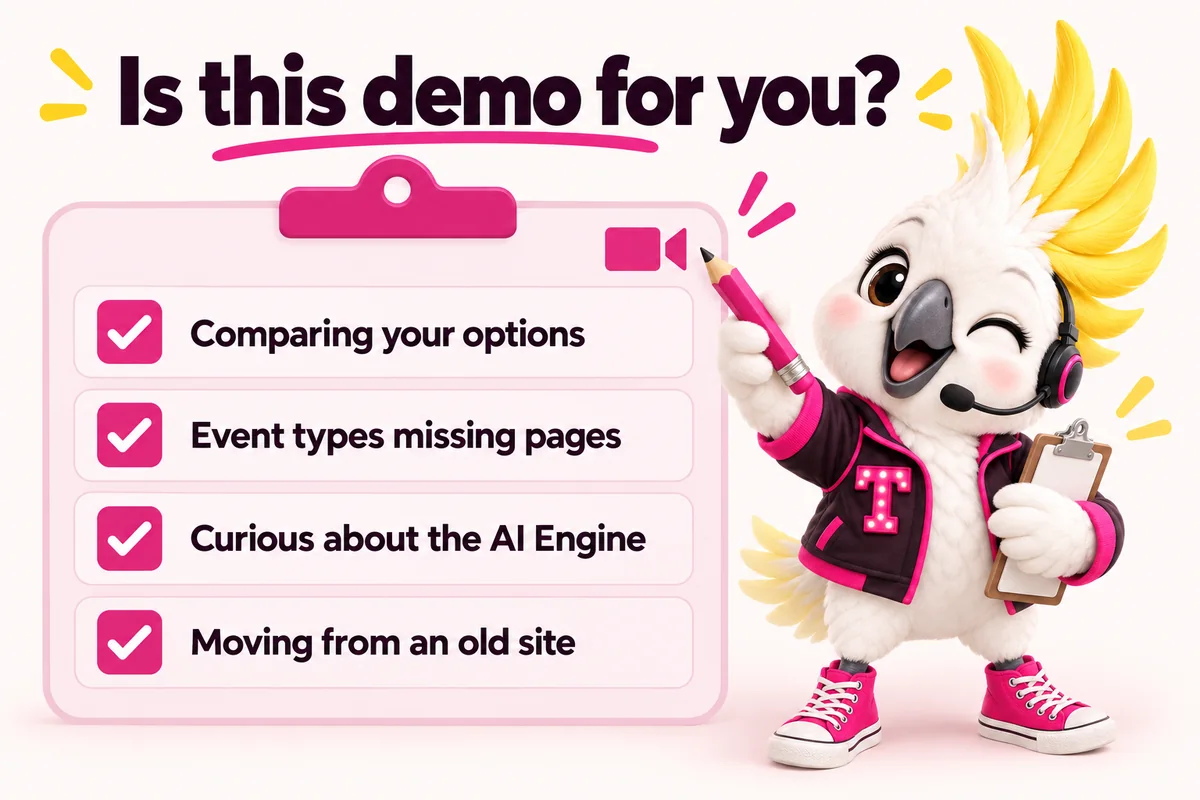 Is this demo for you?

☑ Comparing your options
☑ Event types missing pages
☑ Curious about the AI Engine
☑ Moving from an old site

T